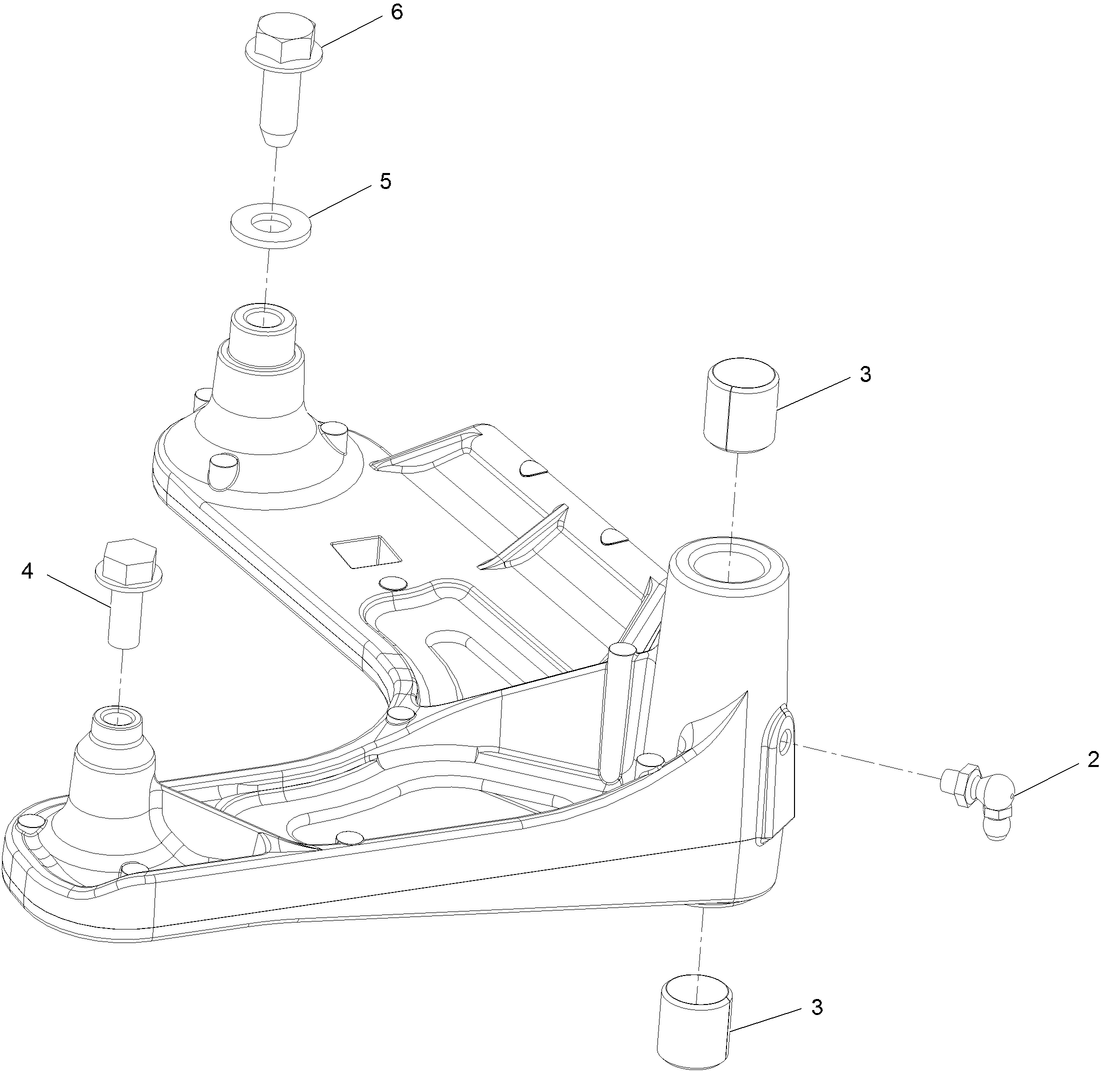 6
5
3
4
2
3