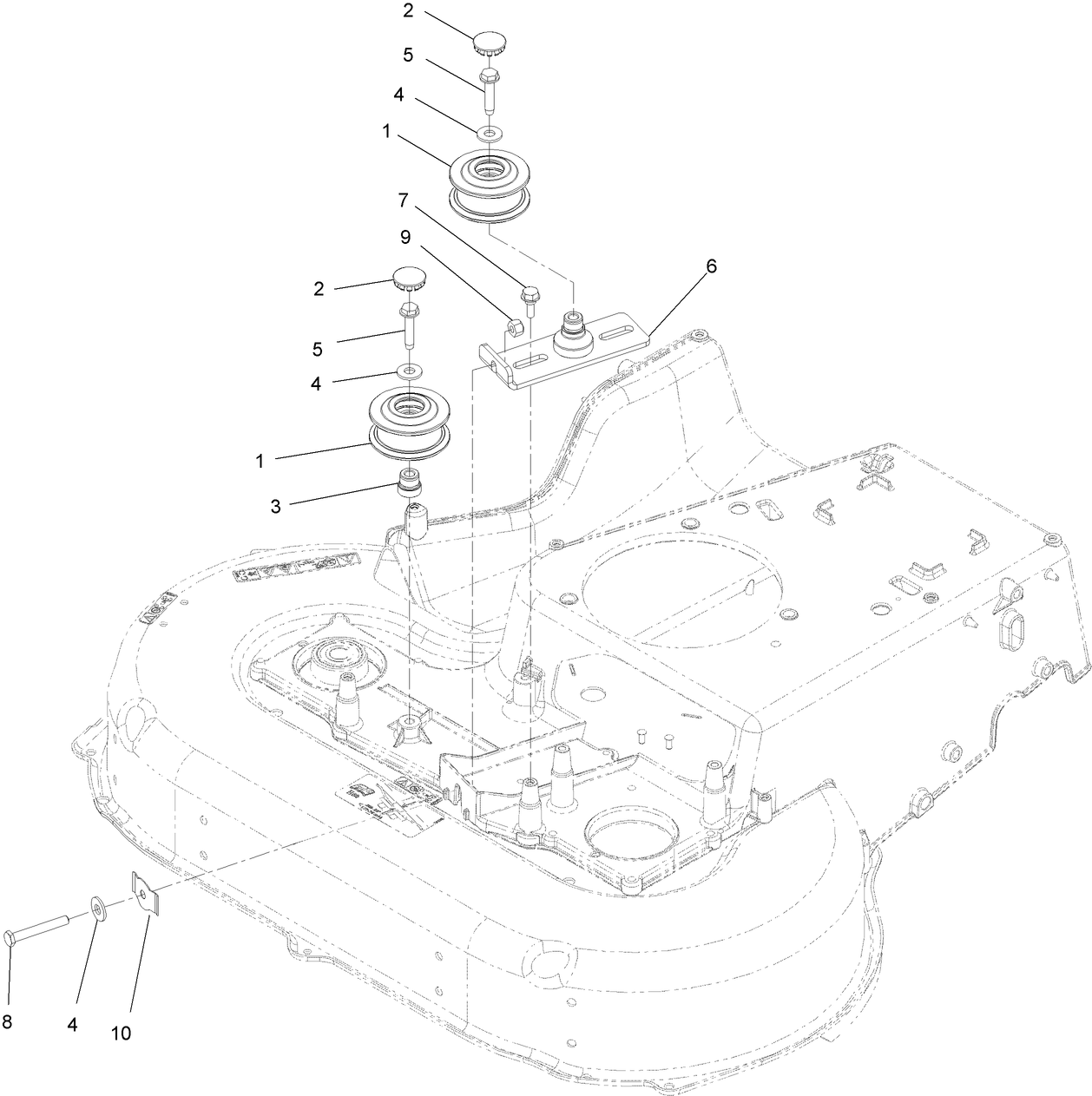 2
5
4
1
7
9
6
2
5
4
1
3
8
4
10